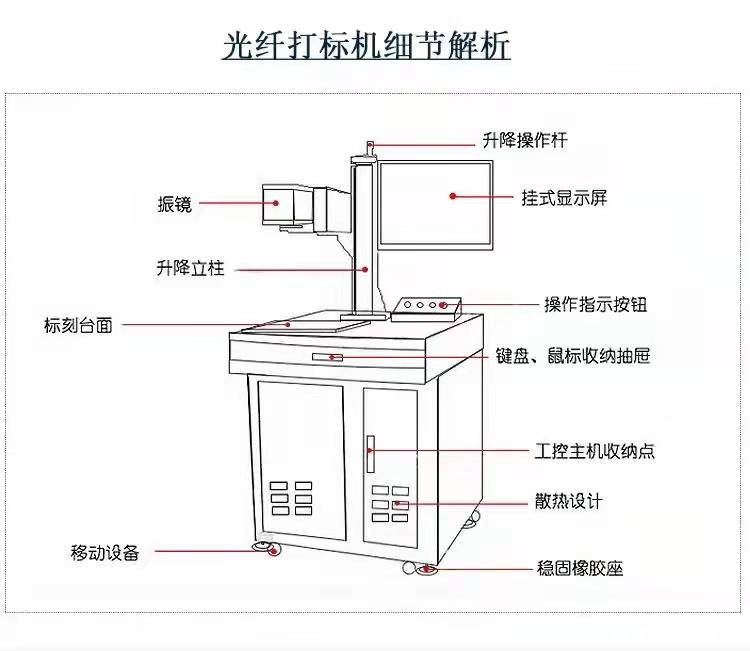 光纤打标机细节解析

升降操作杆

振镜

挂式显示屏

升降立柱

操作指示按钮

标刻台面

键盘、鼠标收纳抽屉

工控主机收纳点

散热设计

移动设备

稳固橡胶座