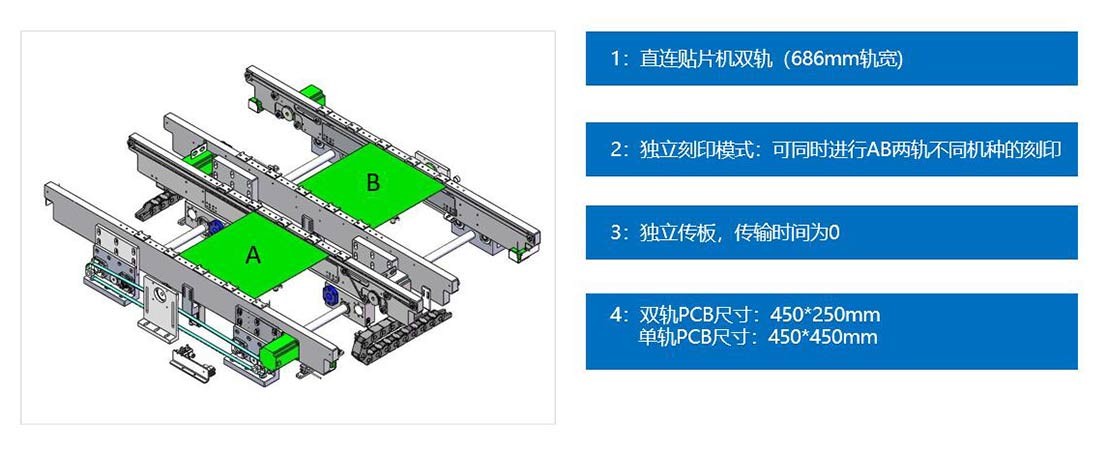 B

A

1：直连贴片机双轨（686mm轨宽）

2：独立刻印模式：可同时进行AB两轨不同机种的刻印

3：独立传板，传输时间为0

4：双轨PCB尺寸：450*250mm
单轨PCB尺寸：450*450mm